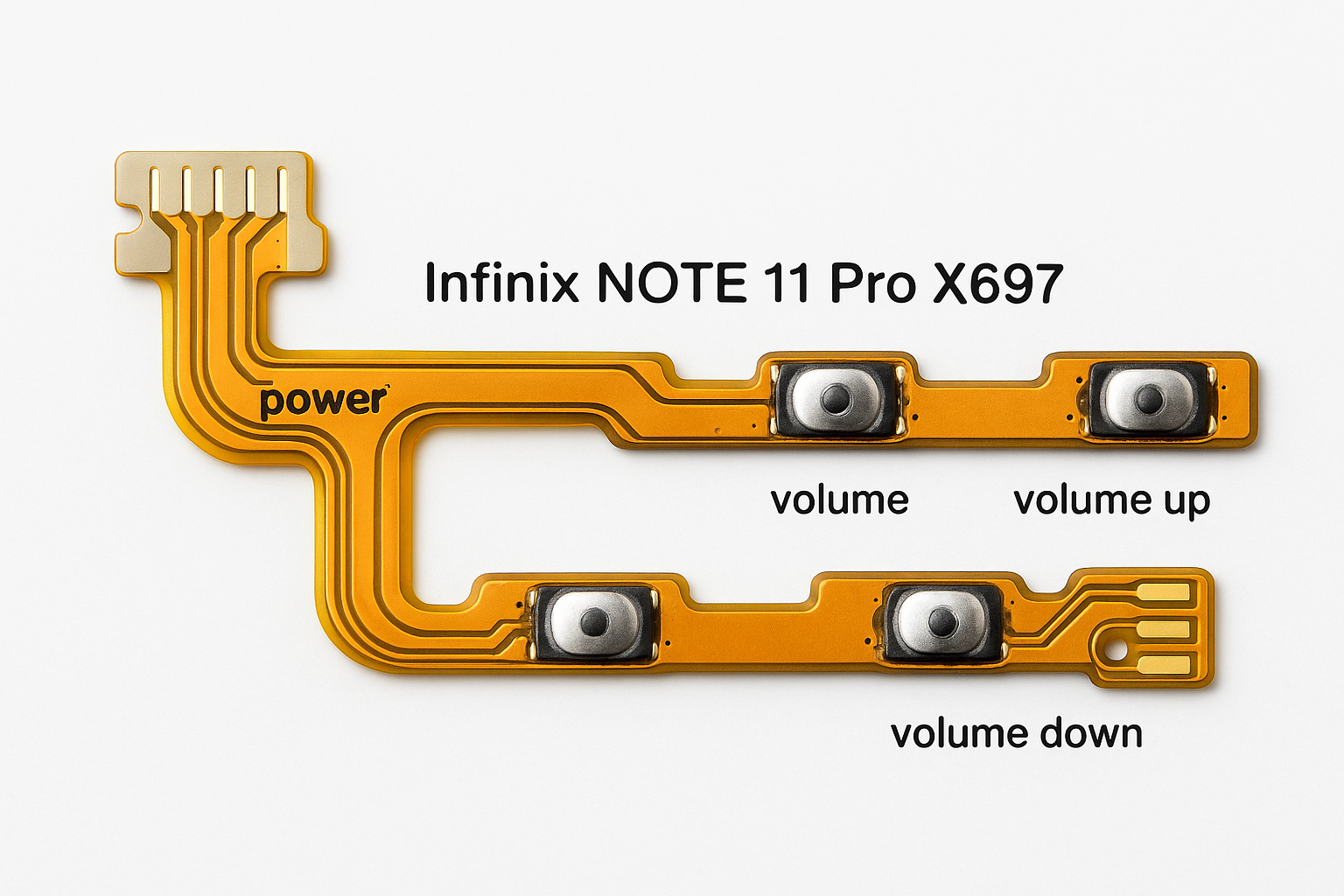 Infinix NOTE 11 Pro X697

power

volume

volume up

volume down